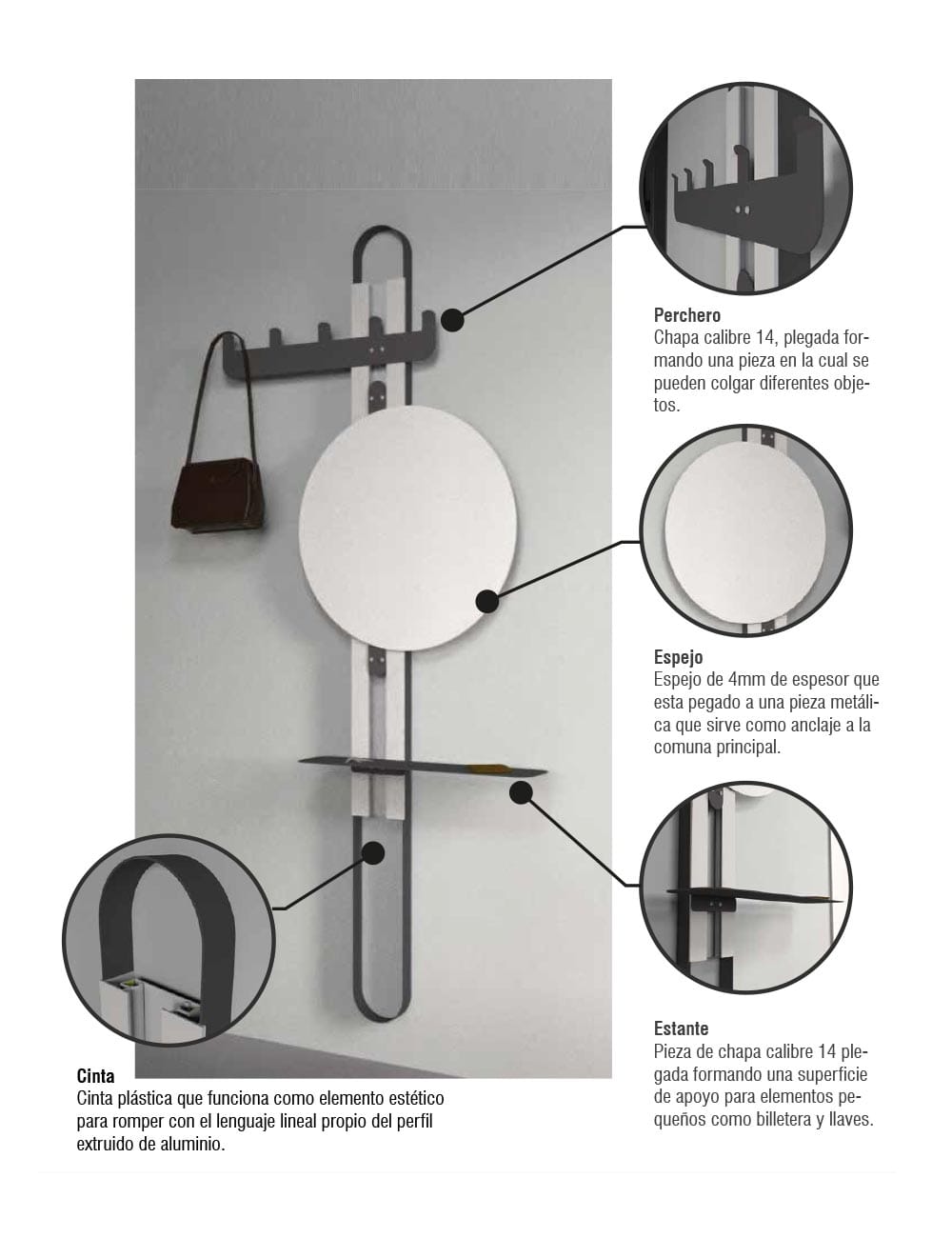 Perchero
Chapa calibre 14, plegada formando una pieza en la cual se pueden colgar diferentes objetos.

Espejo
Espejo de 4mm de espesor que esta pegado a una pieza metálica que sirve como anclaje a la comuna principal.

Estante
Pieza de chapa calibre 14 plegada formando una superficie de apoyo para elementos pequeños como billetera y llaves.

Cinta
Cinta plástica que funciona como elemento estético para romper con el lenguaje lineal propio del perfil extruido de aluminio.